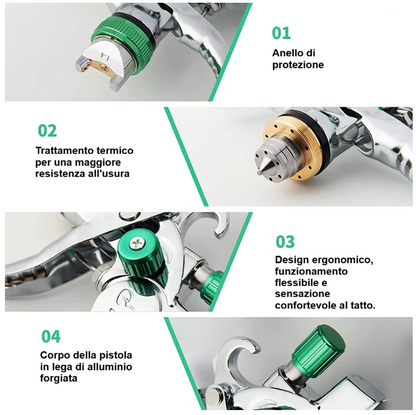 1.4

01

Anello di protezione

02

Trattamento termico per una maggiore resistenza all'usura

03

Design ergonomico, funzionamento flessibile e sensazione confortevole al tatto.

04

Corpo della pistola in lega di alluminio forgiata